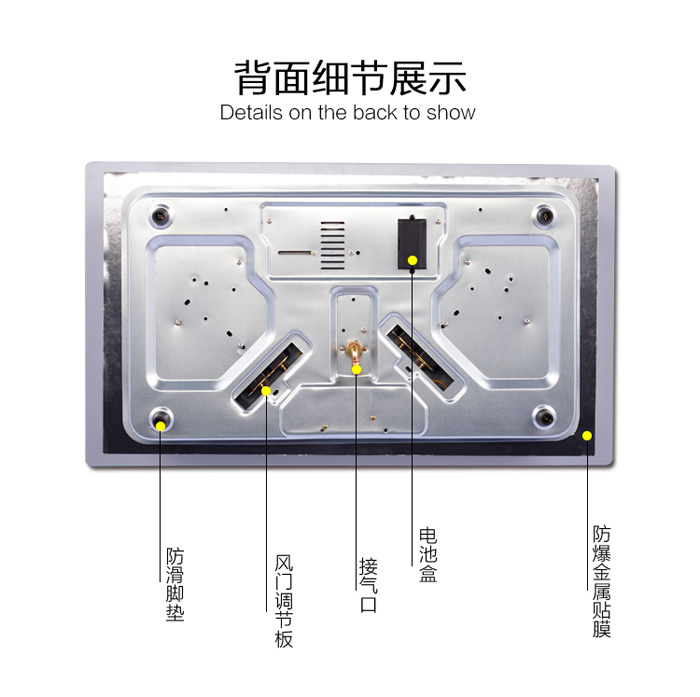 背面细节展示
Details on the back to show

防滑脚垫

风门调节板

接气口

电池盒

防爆金属贴膜