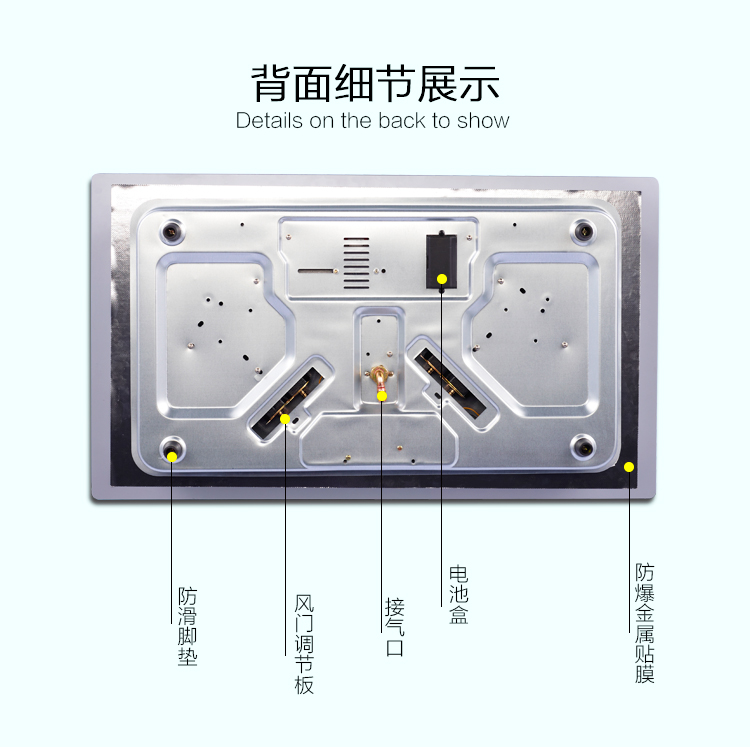 背面细节展示
Details on the back to show

防滑脚垫

风门调节板

接气口

电池盒

防爆金属贴膜